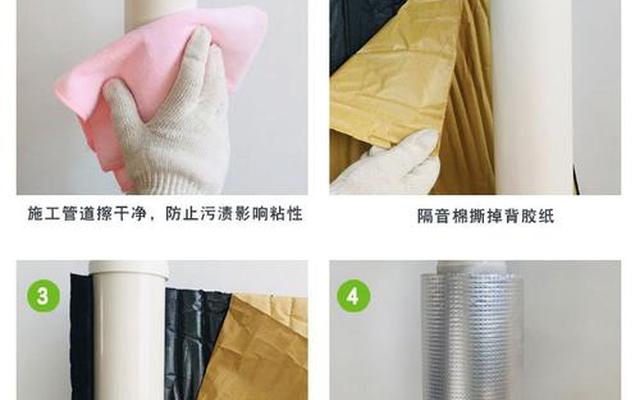 施工管道擦干净，防止污渍影响粘性

隔音棉撕掉背胶纸

3

4